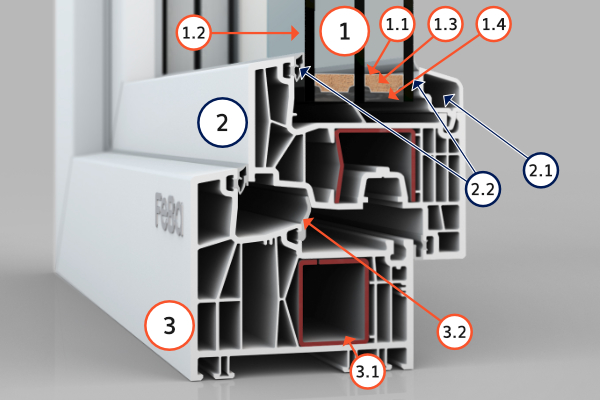 1.2
1
1.1
1.3
1.4
2
2.1
2.2
FeBa
3
3.2
3.1